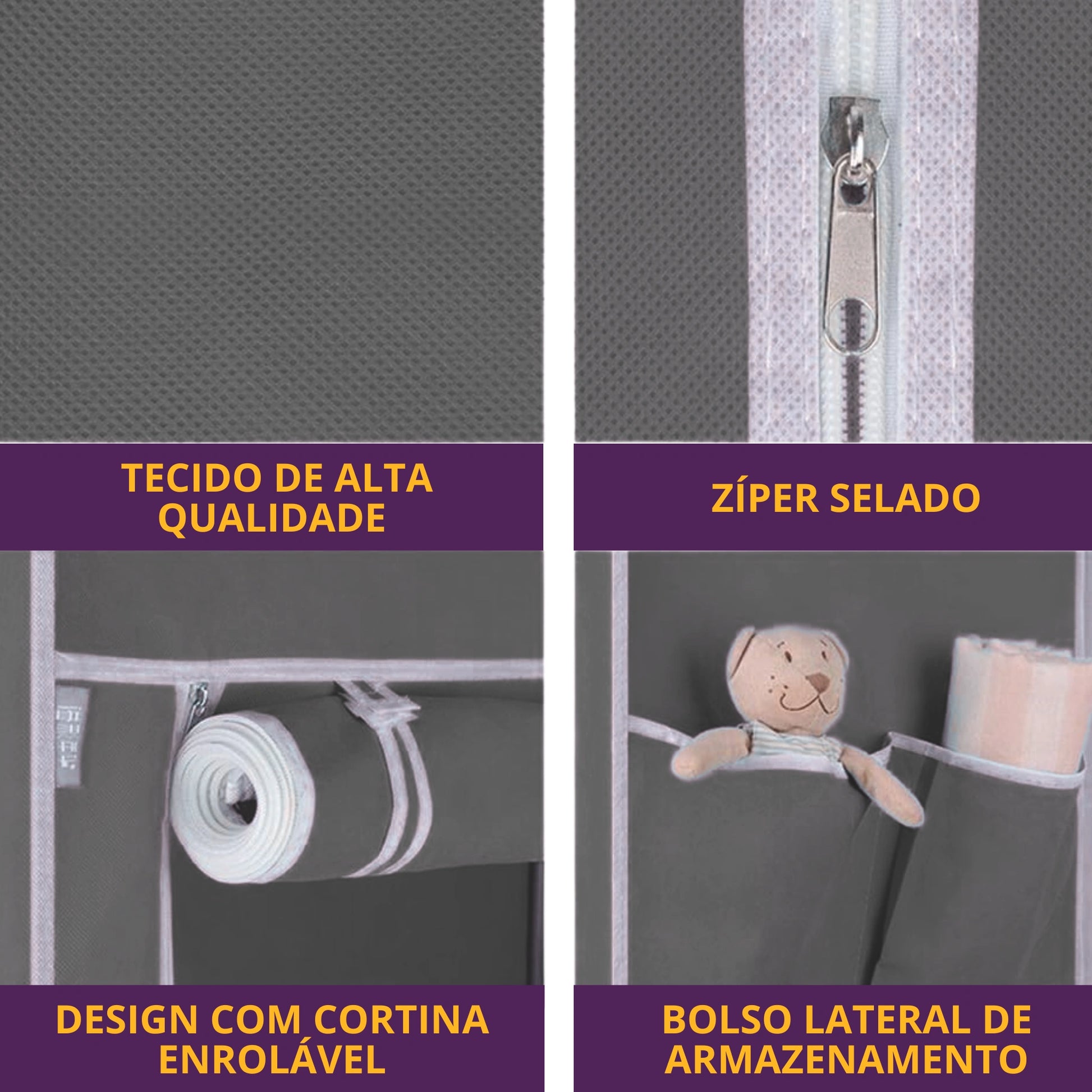 TECIDO DE ALTA QUALIDADE

ZÍPER SELADO

DESIGN COM CORTINA ENROLÁVEL

BOLSO LATERAL DE ARMAZENAMENTO