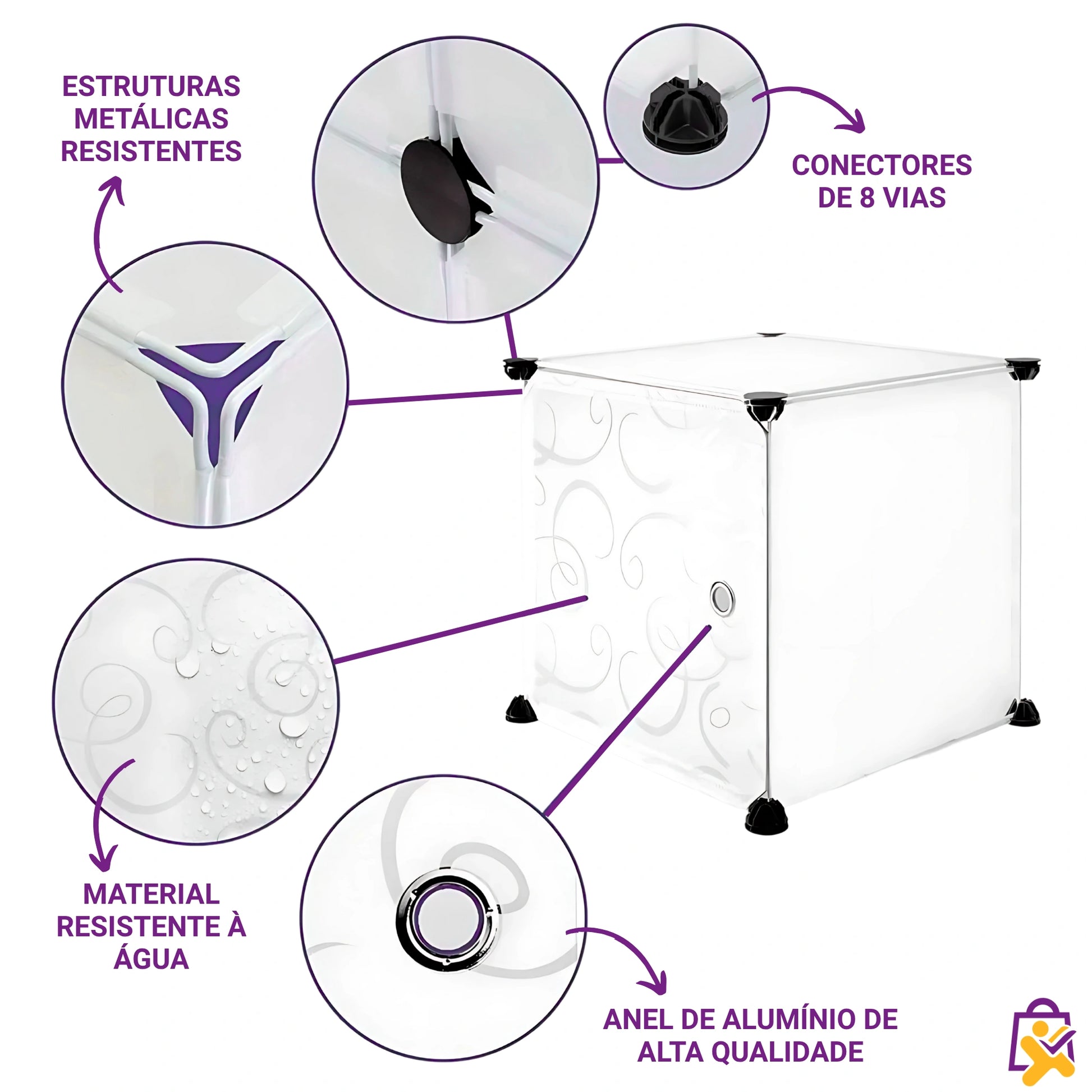 ESTRUTURAS METÁLICAS RESISTENTES

CONECTORES DE 8 VIAS

MATERIAL RESISTENTE À ÁGUA

ANEL DE ALUMÍNIO DE ALTA QUALIDADE