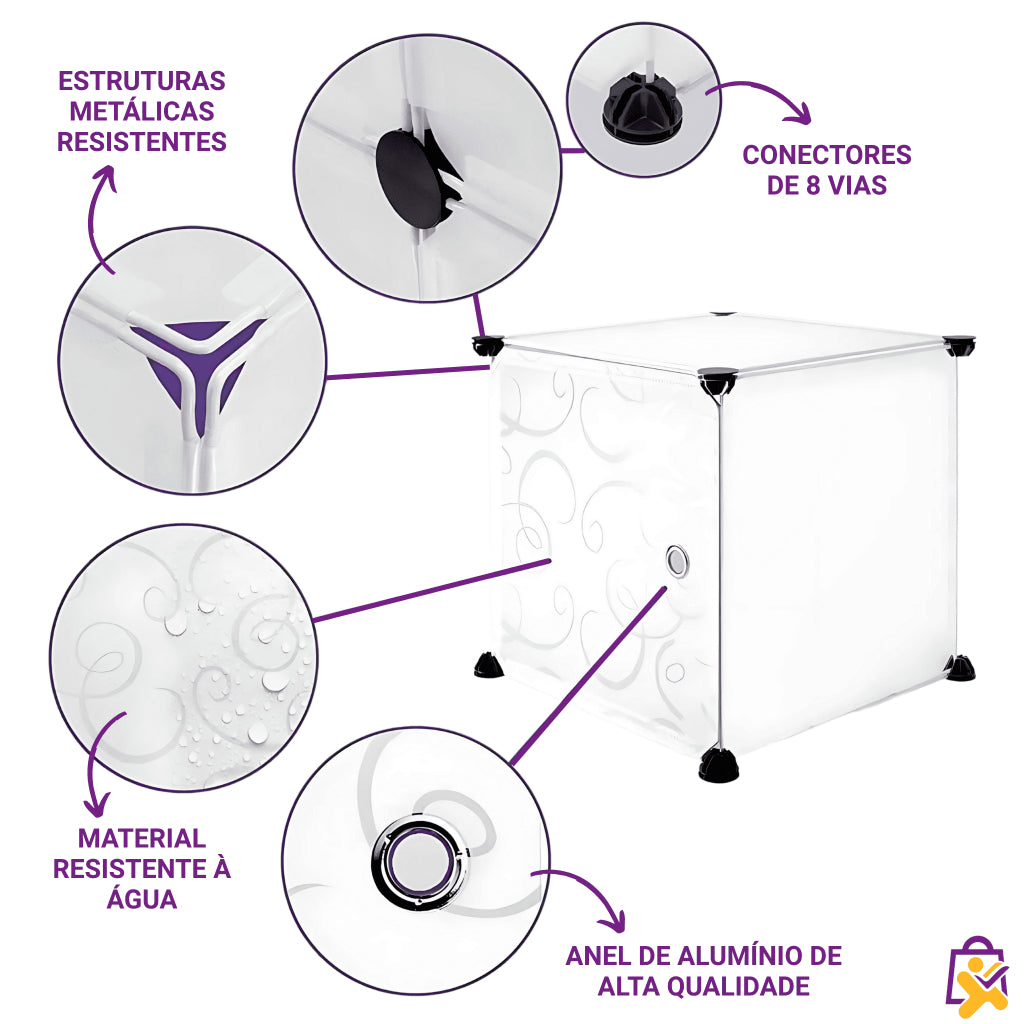 ESTRUTURAS METÁLICAS RESISTENTES

CONECTORES DE 8 VIAS

MATERIAL RESISTENTE À ÁGUA

ANEL DE ALUMÍNIO DE ALTA QUALIDADE